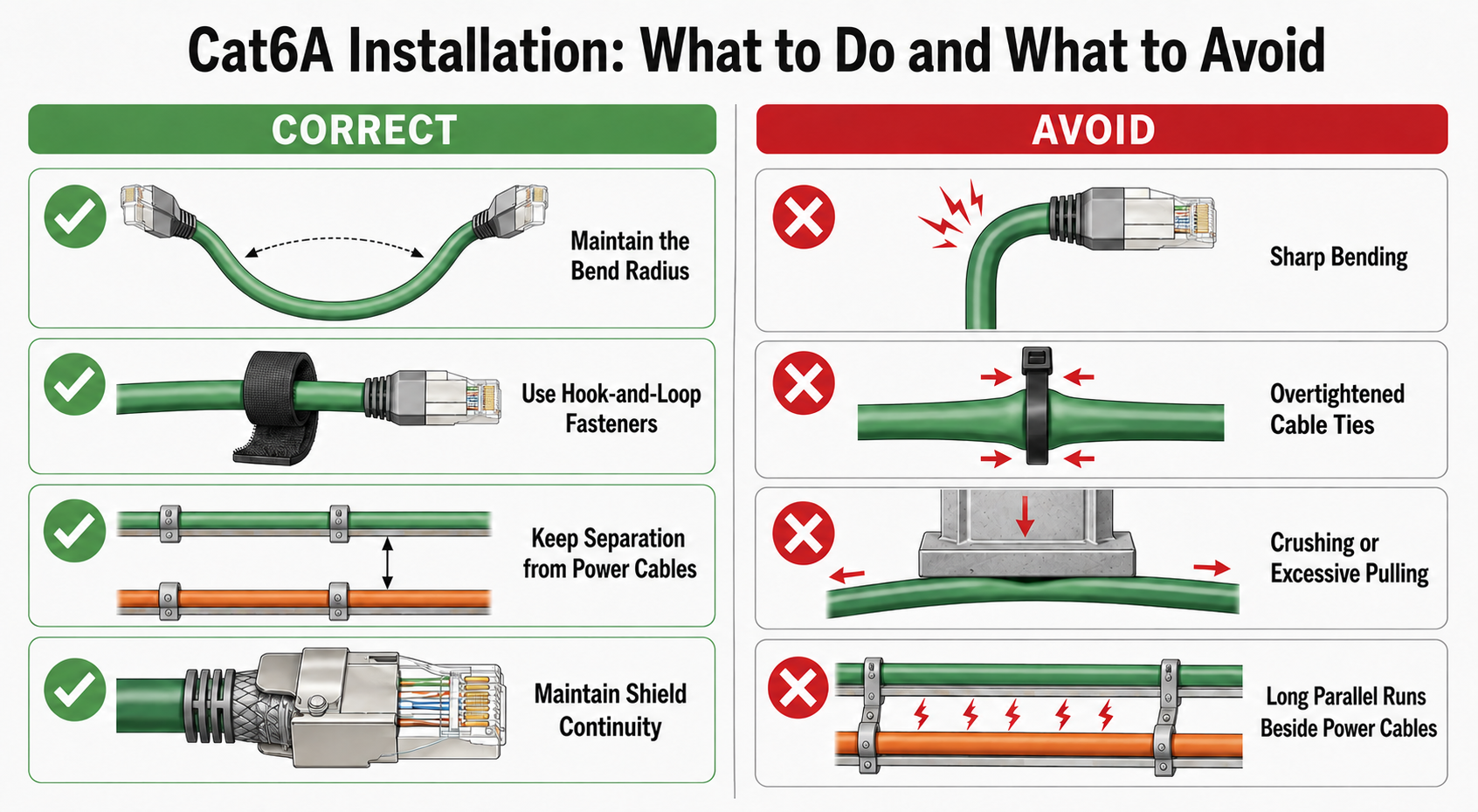 Cat6A Installation: What to Do and What to Avoid

CORRECT

Maintain the Bend Radius

Use Hook-and-Loop Fasteners

Keep Separation from Power Cables

Maintain Shield Continuity

AVOID

Sharp Bending

Overtightened Cable Ties

Crushing or Excessive Pulling

Long Parallel Runs Beside Power Cables