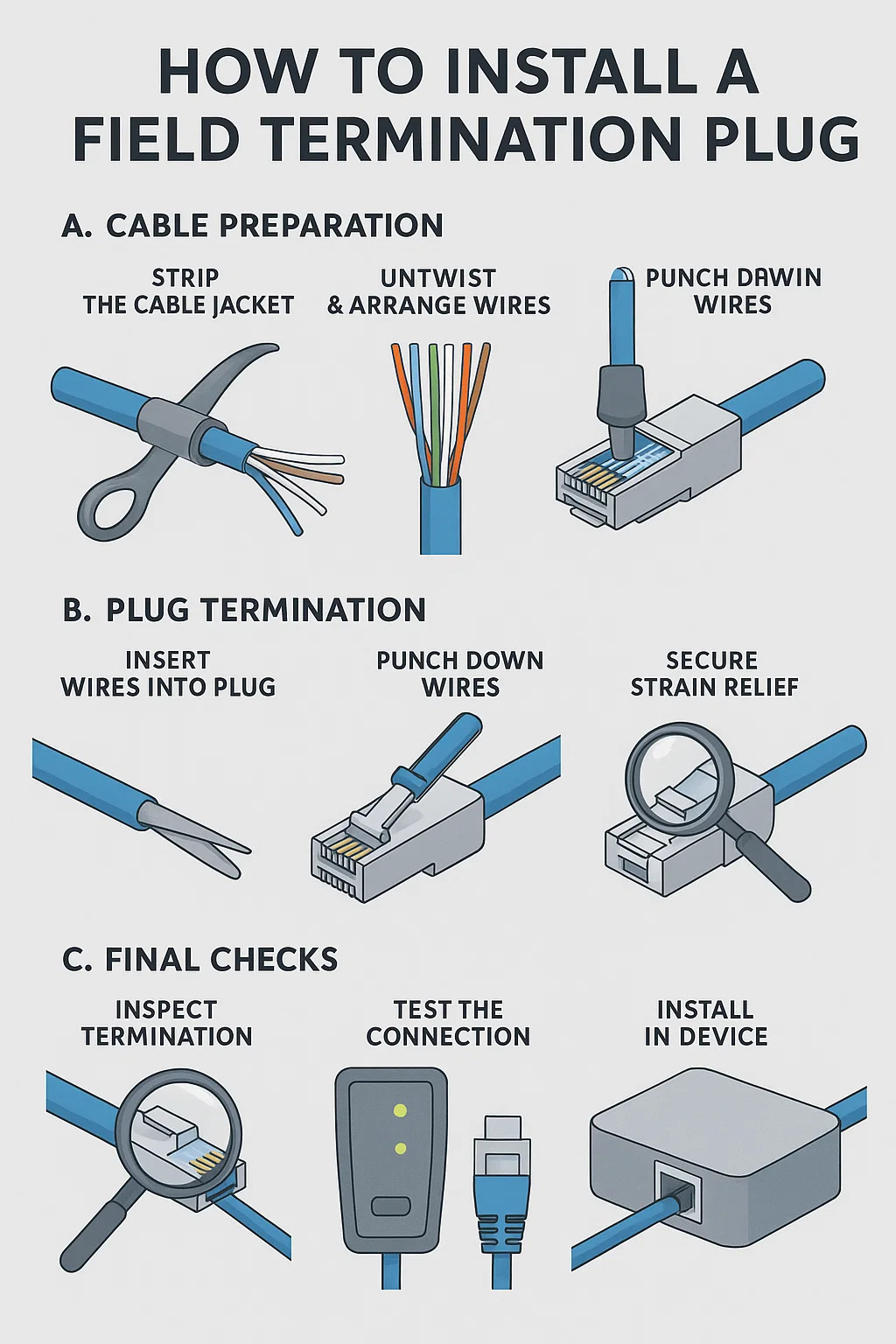 HOW TO INSTALL A FIELD TERMINATION PLUG

A. CABLE PREPARATION

STRIP THE CABLE JACKET

UNTWIST & ARRANGE WIRES

PUNCH DAWIN WIRES

B. PLUG TERMINATION

INSERT WIRES INTO PLUG

PUNCH DOWN WIRES

SECURE STRAIN RELIEF

C. FINAL CHECKS

INSPECT TERMINATION

TEST THE CONNECTION

INSTALL IN DEVICE